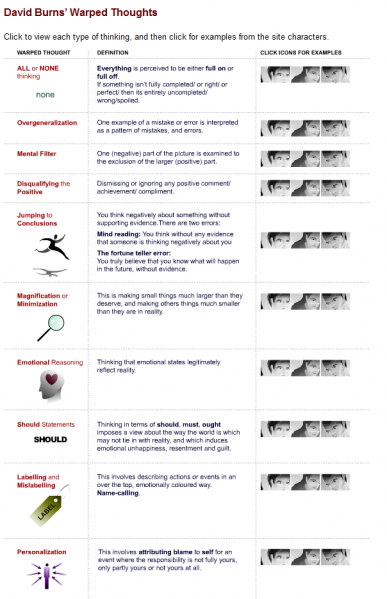 David Burns' Warped Thoughts

Click to view each type of thinking, and then click for examples from the site characters.

| WARPED THOUGHT | DEFINITION | CLICK ICONS FOR EXAMPLES |
|---|---|---|
| ALL or NONE thinking none | Everything is perceived to be either full on or full off. If something isn't fully completed/ or right/ or perfect/ then its entirely uncompleted/ wrong/spoiled. | |
| Overgeneralization | One example of a mistake or error is interpreted as a pattern of mistakes, and errors. | |
| Mental Filter | One (negative) part of the picture is examined to the exclusion of the larger (positive) part. | |
| Disqualifying the Positive | Dismissing or ignoring any positive comment/ achievement/ compliment. | |
| Jumping to Conclusions | You think negatively about something without supporting evidence.There are two errors: Mind reading: You think without any evidence that someone is thinking negatively about you The fortune teller error: You truly believe that you know what will happen in the future, without evidence. | |
| Magnification or Minimization | This is making small things much larger than they deserve, and making others things much smaller than they are in reality. | |
| Emotional Reasoning | Thinking that emotional states legitimately reflect reality. | |
| Should Statements SHOULD | Thinking in terms of should, must, ought imposes a view about the way the world is which may not tie in with reality, and which induces emotional unhappiness, resentment and guilt. | |
| Labelling and Mislabelling LABEL | This involves describing actions or events in an over the top, emotionally coloured way. Name-calling. | |
| Personalization | This involves attributing blame to self for an event where the responsibility is not fully yours, only partly yours or not yours at all. | |